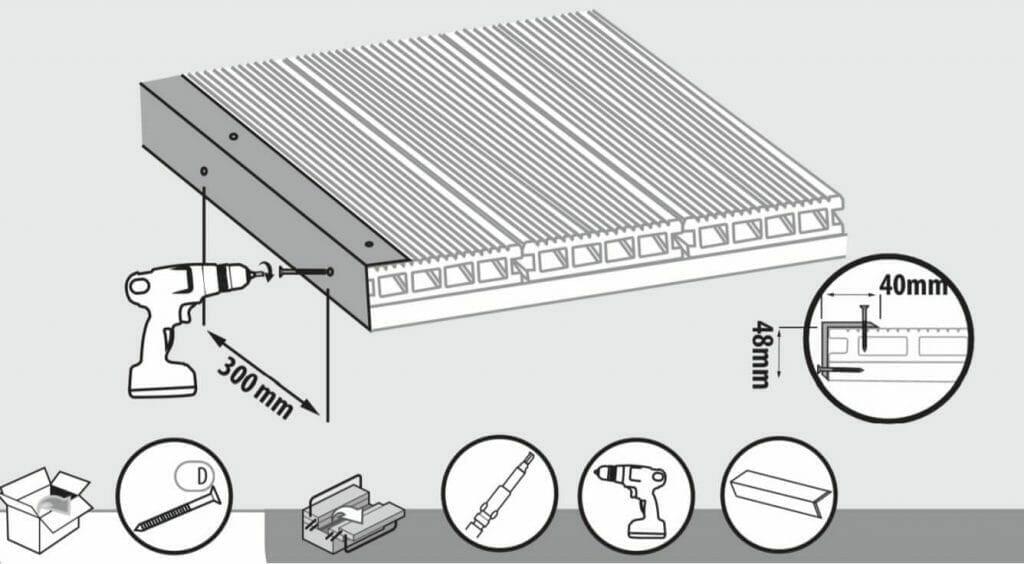 300 mm

40mm

48mm

D